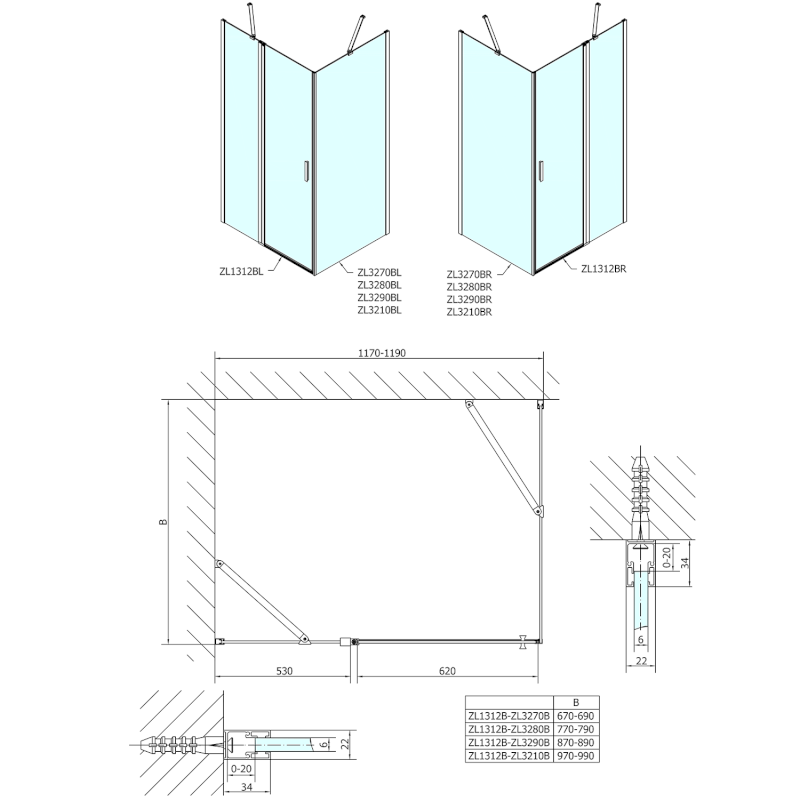 ZL1312BL

ZL3270BL
ZL3280BL
ZL3290BL
ZL3210BL

ZL3270BR
ZL3280BR
ZL3290BR
ZL3210BR

ZL1312BR

1170-1190

B

530

620

0-20

34

6

22

6

22

0-20

34

| | B |
|---|---|
| ZL1312B-ZL3270B | 670-690 |
| ZL1312B-ZL3280B | 770-790 |
| ZL1312B-ZL3290B | 870-890 |
| ZL1312B-ZL3210B | 970-990 |