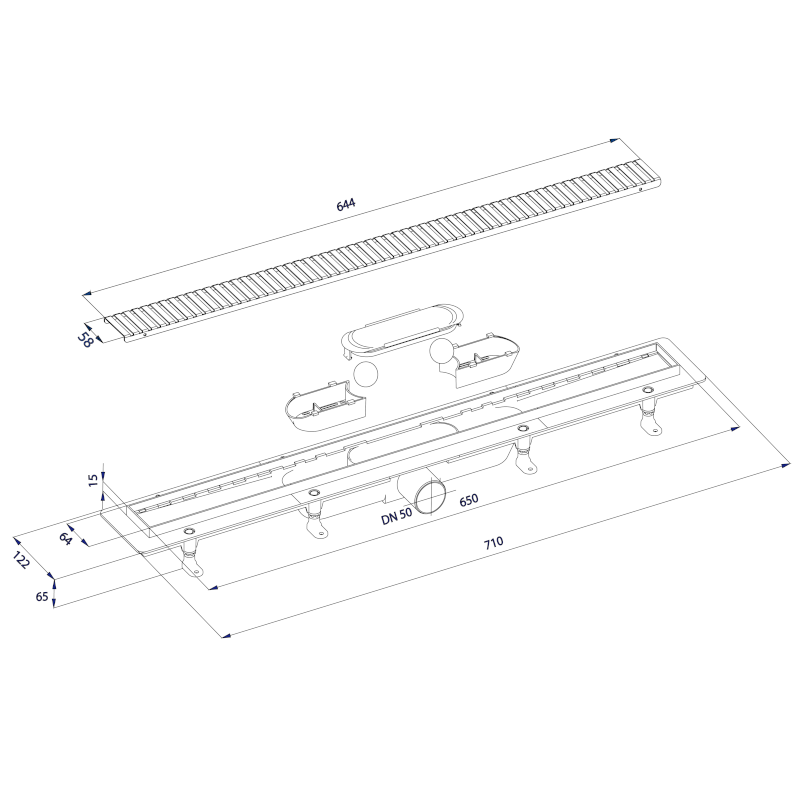 644

58

15

64

122

65

DN 50

650

710