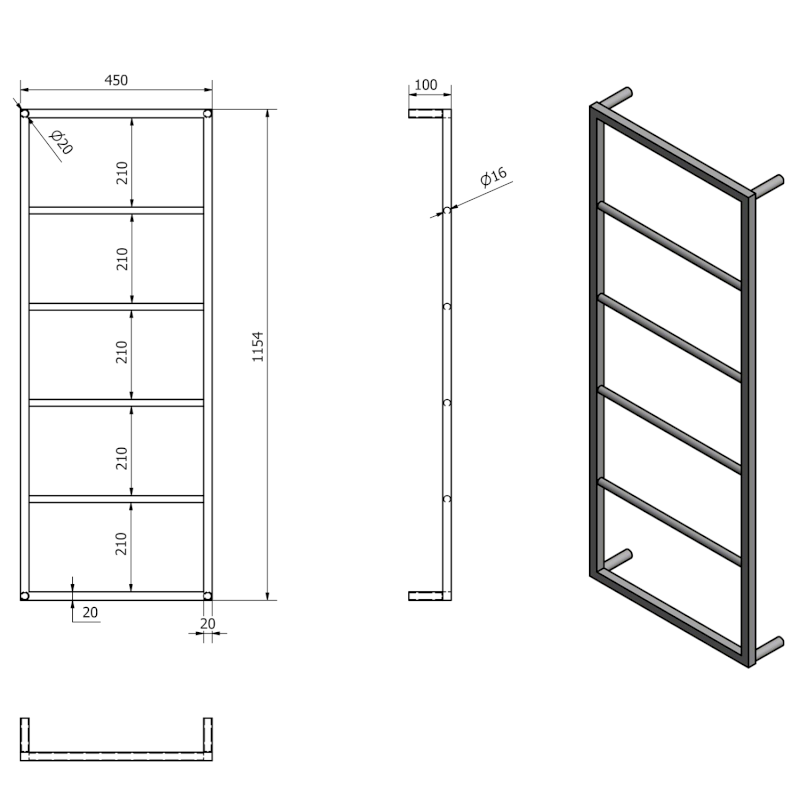 450
Ø20
210
210
210
210
210
1154
20
20
100
Ø16