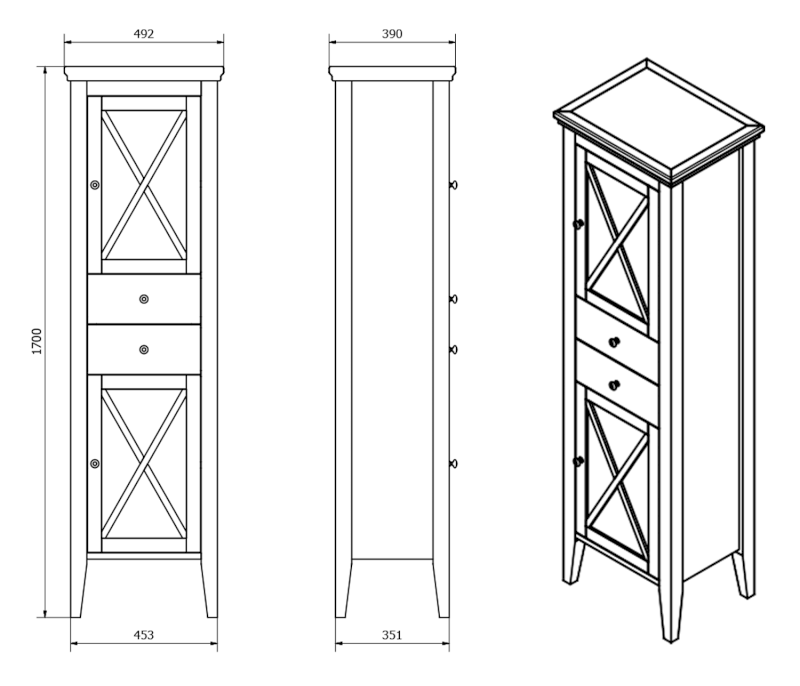 492

390

1700

453

351