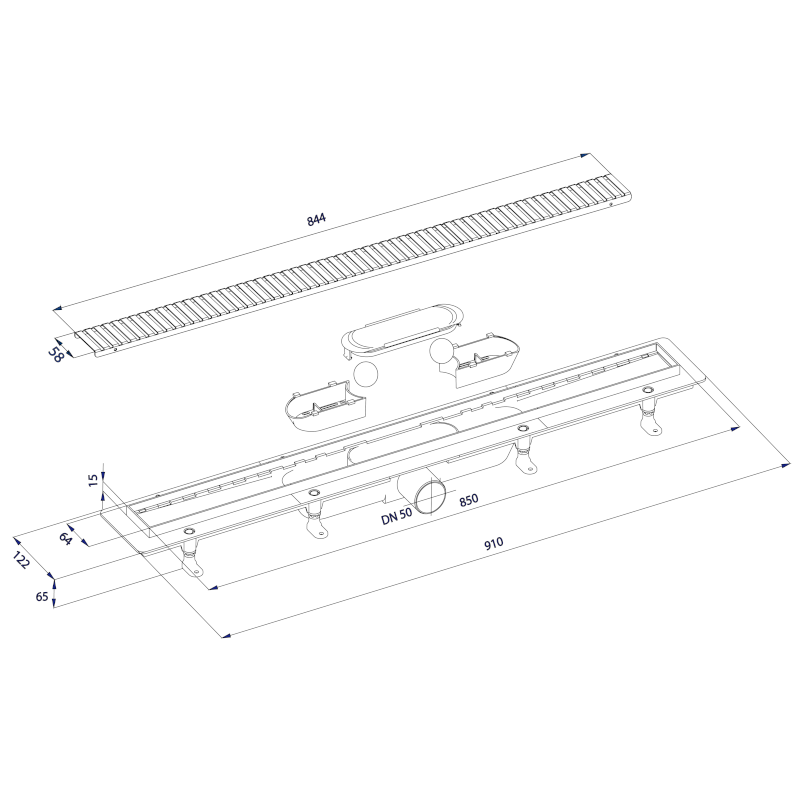 844

58

15

64

122

65

DN 50

850

910