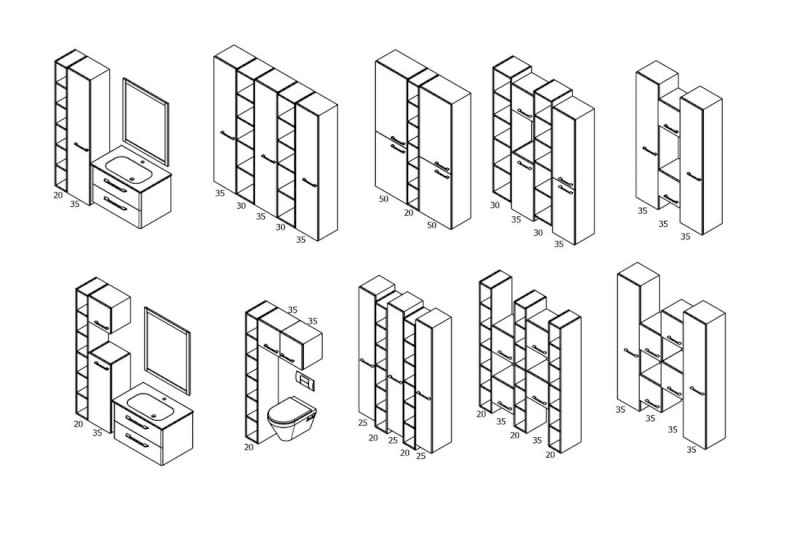 20 35

35 30 35 30 35

50 20 50

30 35 30 35

35 35 35

20 35

35 35 20

25 20 25 20 25

20 35 20 35 20

35 35 35 35