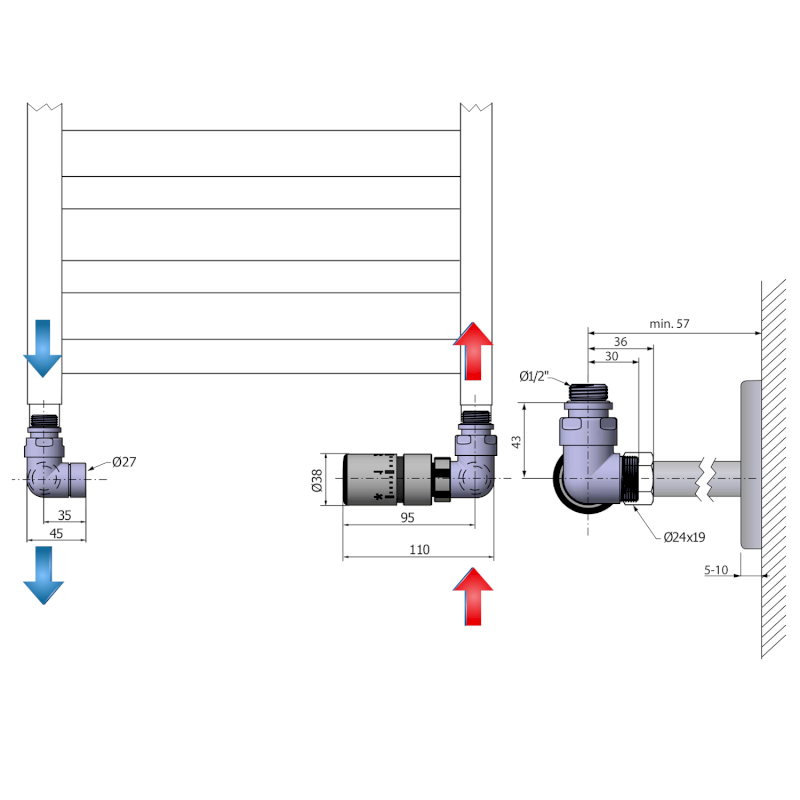 Ø27
35
45
Ø38
95
110
min. 57
36
30
Ø1/2"
43
Ø24x19
5-10