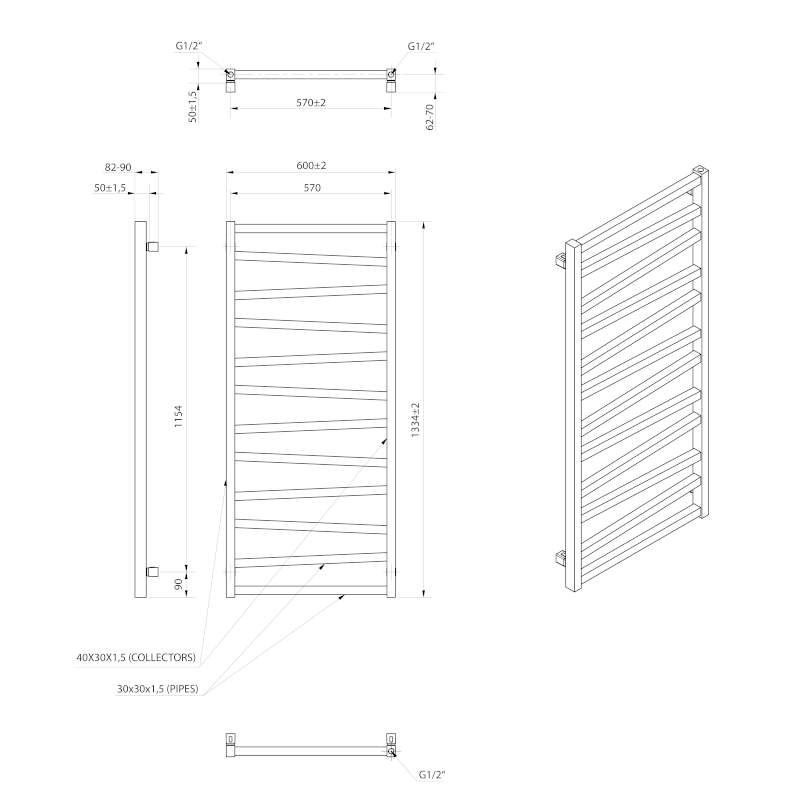 G1/2"
G1/2"
50±1,5
570±2
62-70
82-90
50±1,5
600±2
570
1154
1334±2
90
40X30X1,5 (COLLECTORS)
30x30x1,5 (PIPES)
G1/2"